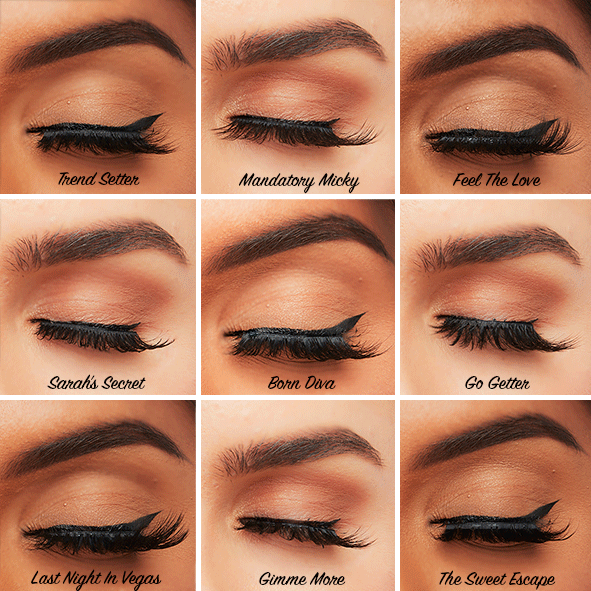 Trend Setter

Mandatory Micky

Feel The Love

Sarah's Secret

Born Diva

Go Getter

Last Night In Vegas

Gimme More

The Sweet Escape