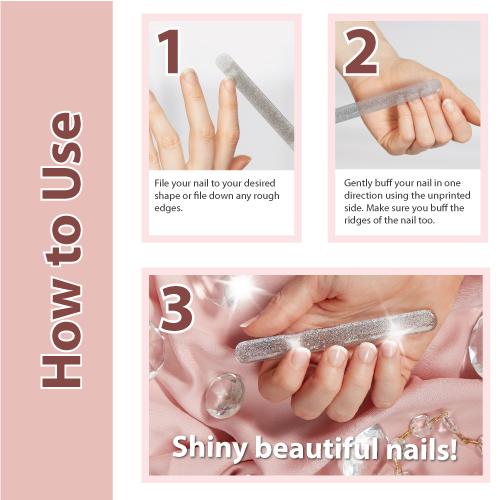 How to Use

1

File your nail to your desired shape or file down any rough edges.

2

Gently buff your nail in one direction using the unprinted side. Make sure you buff the ridges of the nail too.

3

Shiny beautiful nails!